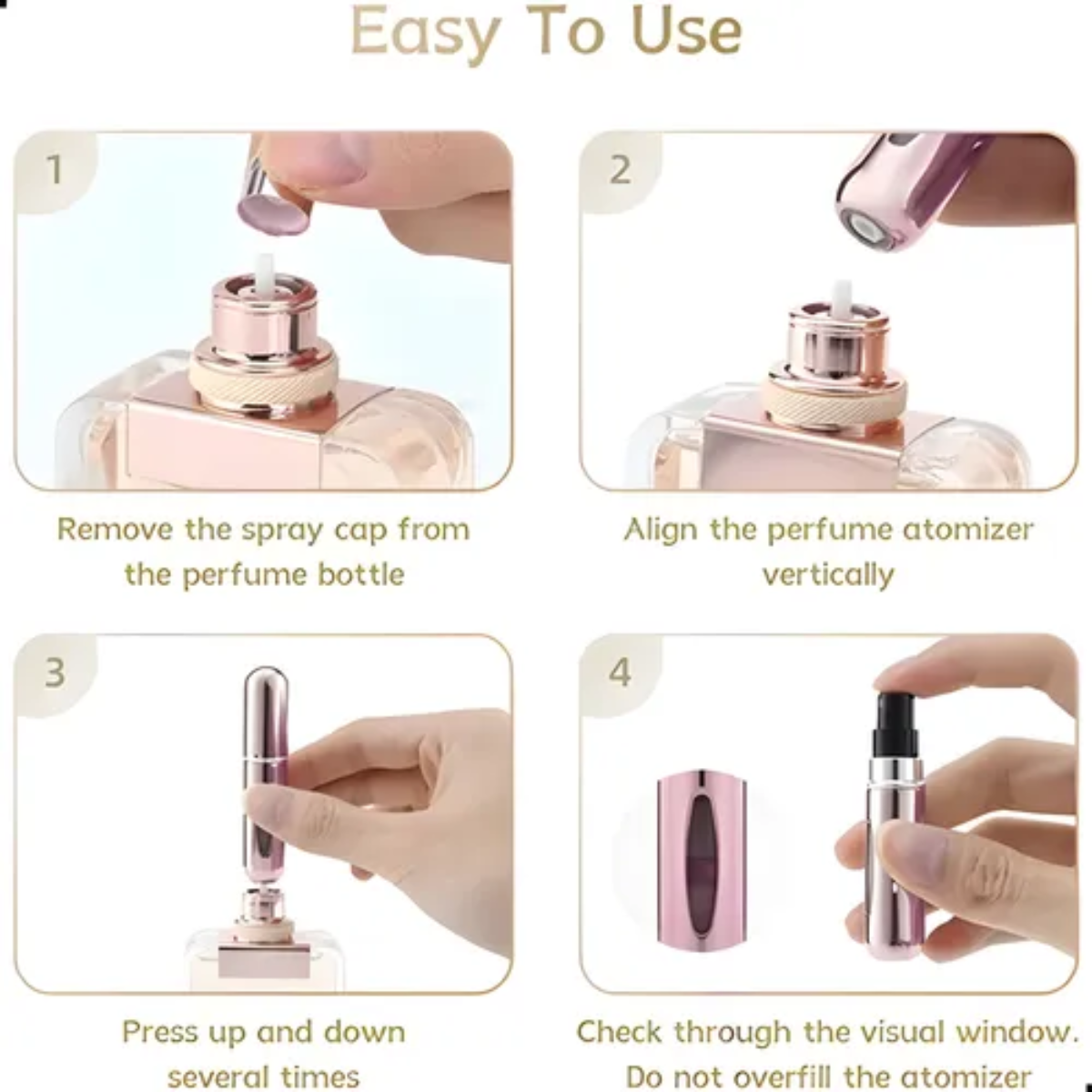 Easy To Use

1

Remove the spray cap from the perfume bottle

2

Align the perfume atomizer vertically

3

Press up and down several times

4

Check through the visual window. Do not overfill the atomizer